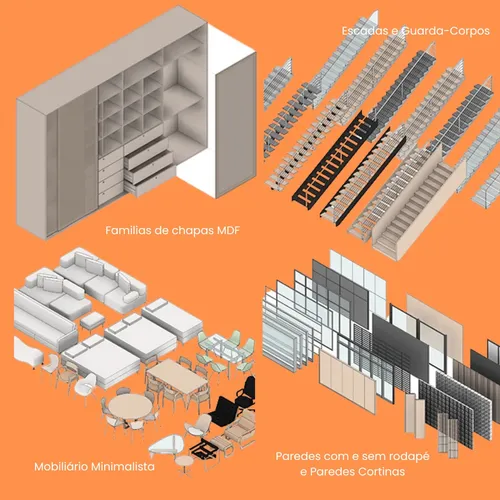 Escadas e Guarda-Corpos

Familias de chapas MDF

Mobiliário Minimalista

Paredes com e sem rodapé e Paredes Cortinas